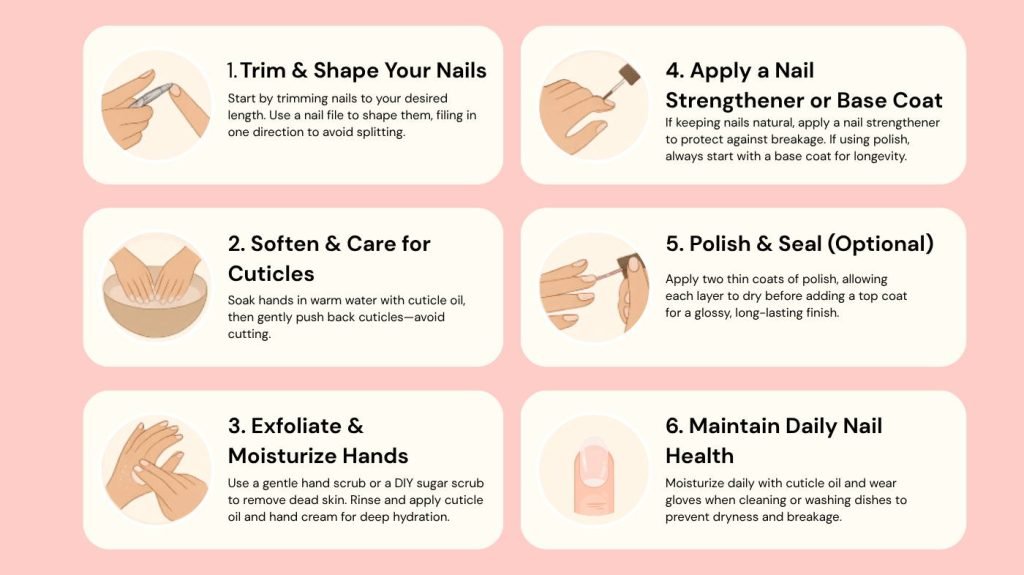 1. Trim & Shape Your Nails
Start by trimming nails to your desired length. Use a nail file to shape them, filing in one direction to avoid splitting.

2. Soften & Care for Cuticles
Soak hands in warm water with cuticle oil, then gently push back cuticles—avoid cutting.

3. Exfoliate & Moisturize Hands
Use a gentle hand scrub or a DIY sugar scrub to remove dead skin. Rinse and apply cuticle oil and hand cream for deep hydration.

4. Apply a Nail Strengthener or Base Coat
If keeping nails natural, apply a nail strengthener to protect against breakage. If using polish, always start with a base coat for longevity.

5. Polish & Seal (Optional)
Apply two thin coats of polish, allowing each layer to dry before adding a top coat for a glossy, long-lasting finish.

6. Maintain Daily Nail Health
Moisturize daily with cuticle oil and wear gloves when cleaning or washing dishes to prevent dryness and breakage.