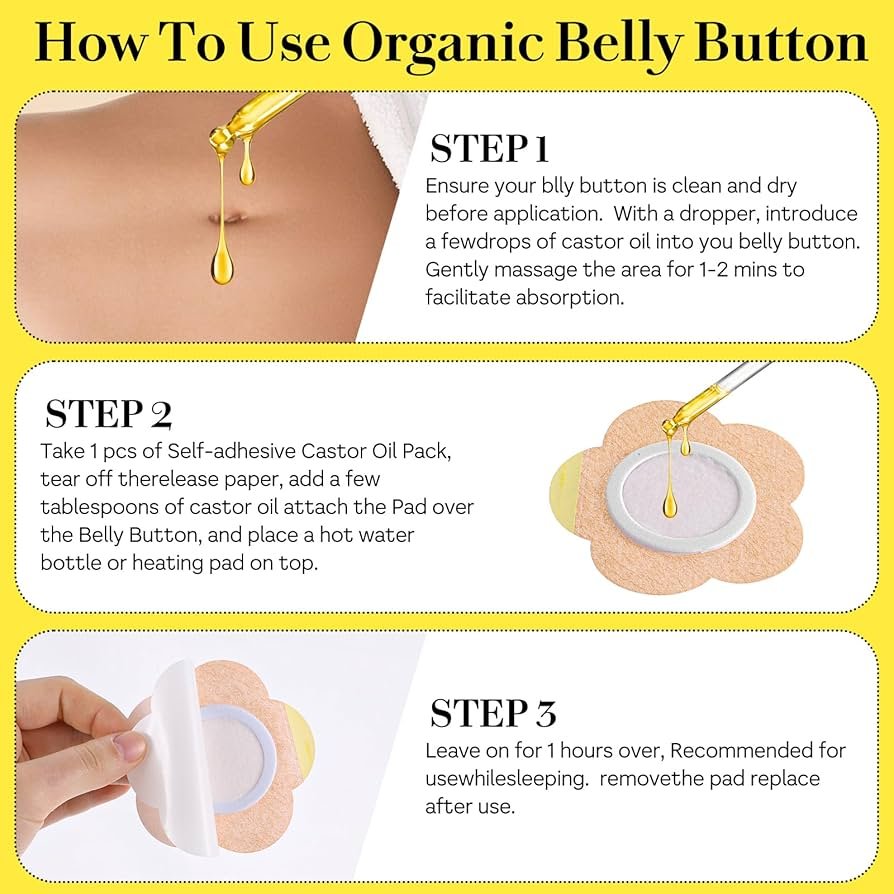 How To Use Organic Belly Button

STEP 1
Ensure your blly button is clean and dry before application. With a dropper, introduce a fewdrops of castor oil into you belly button. Gently massage the area for 1-2 mins to facilitate absorption.

STEP 2
Take 1 pcs of Self-adhesive Castor Oil Pack, tear off therelease paper, add a few tablespoons of castor oil attach the Pad over the Belly Button, and place a hot water bottle or heating pad on top.

STEP 3
Leave on for 1 hours over, Recommended for usewhilesleeping. removethe pad replace after use.